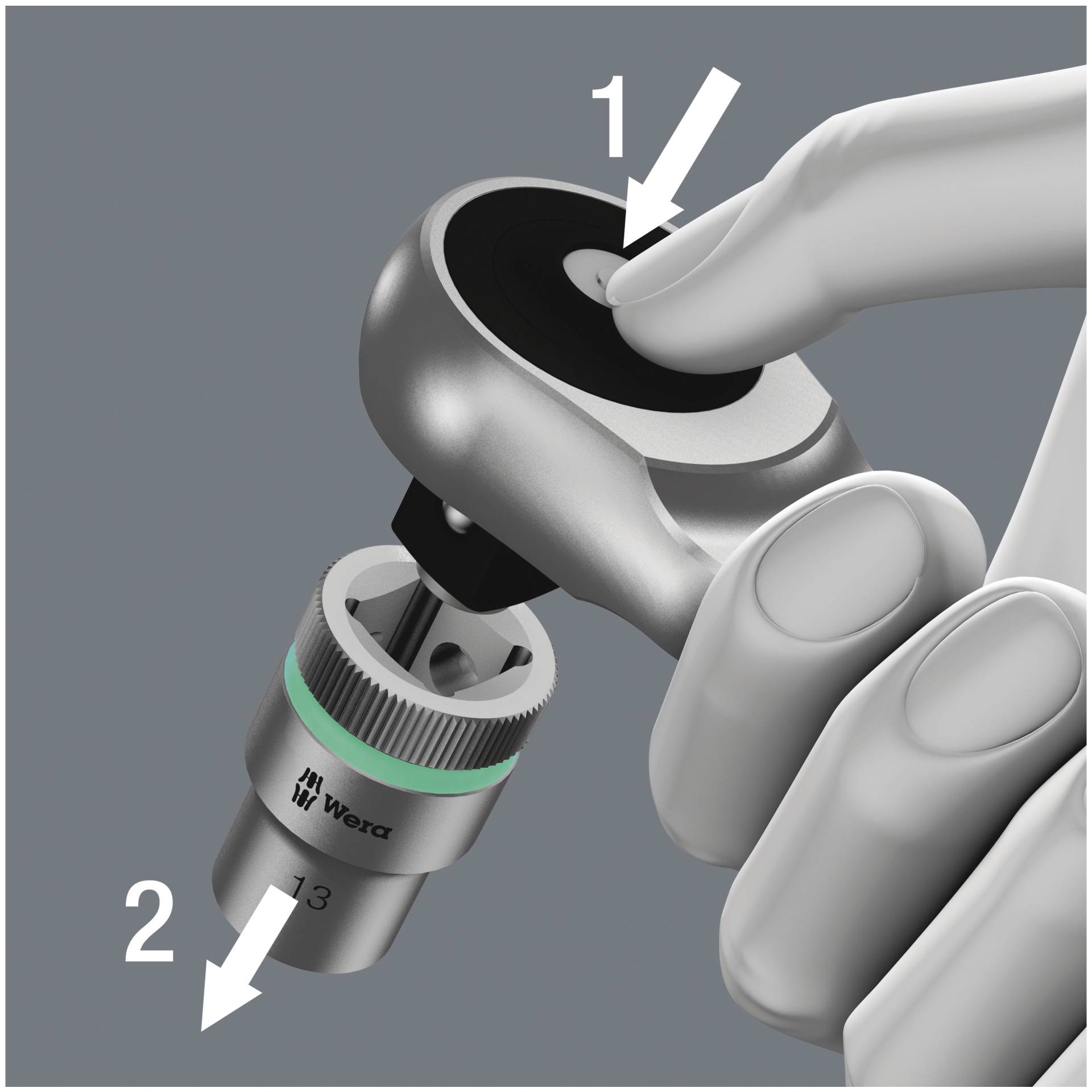 1

Wera

13

2