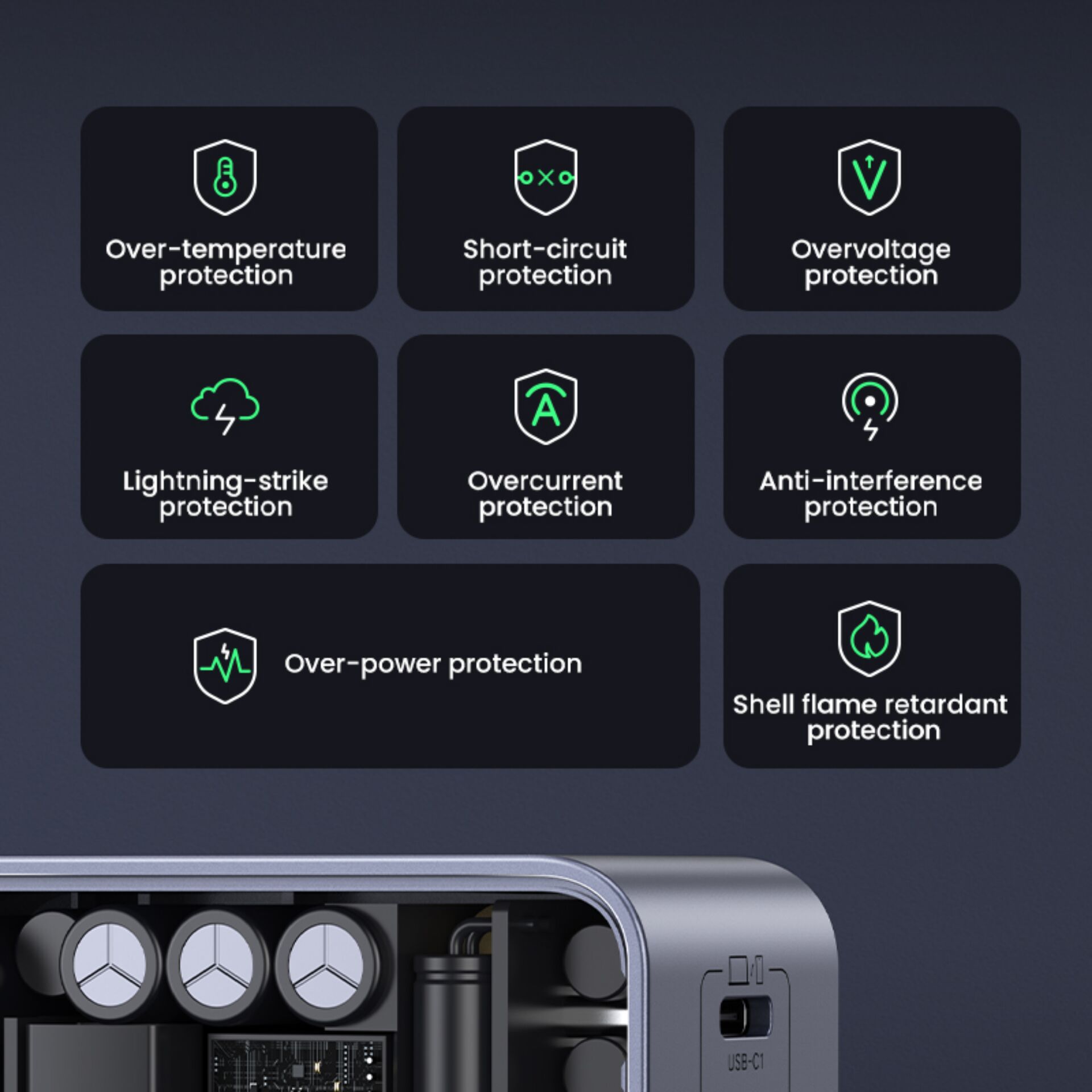 Over-temperature protection

Short-circuit protection

Overvoltage protection

Lightning-strike protection

Overcurrent protection

Anti-interference protection

Over-power protection

Shell flame retardant protection

USB-C1