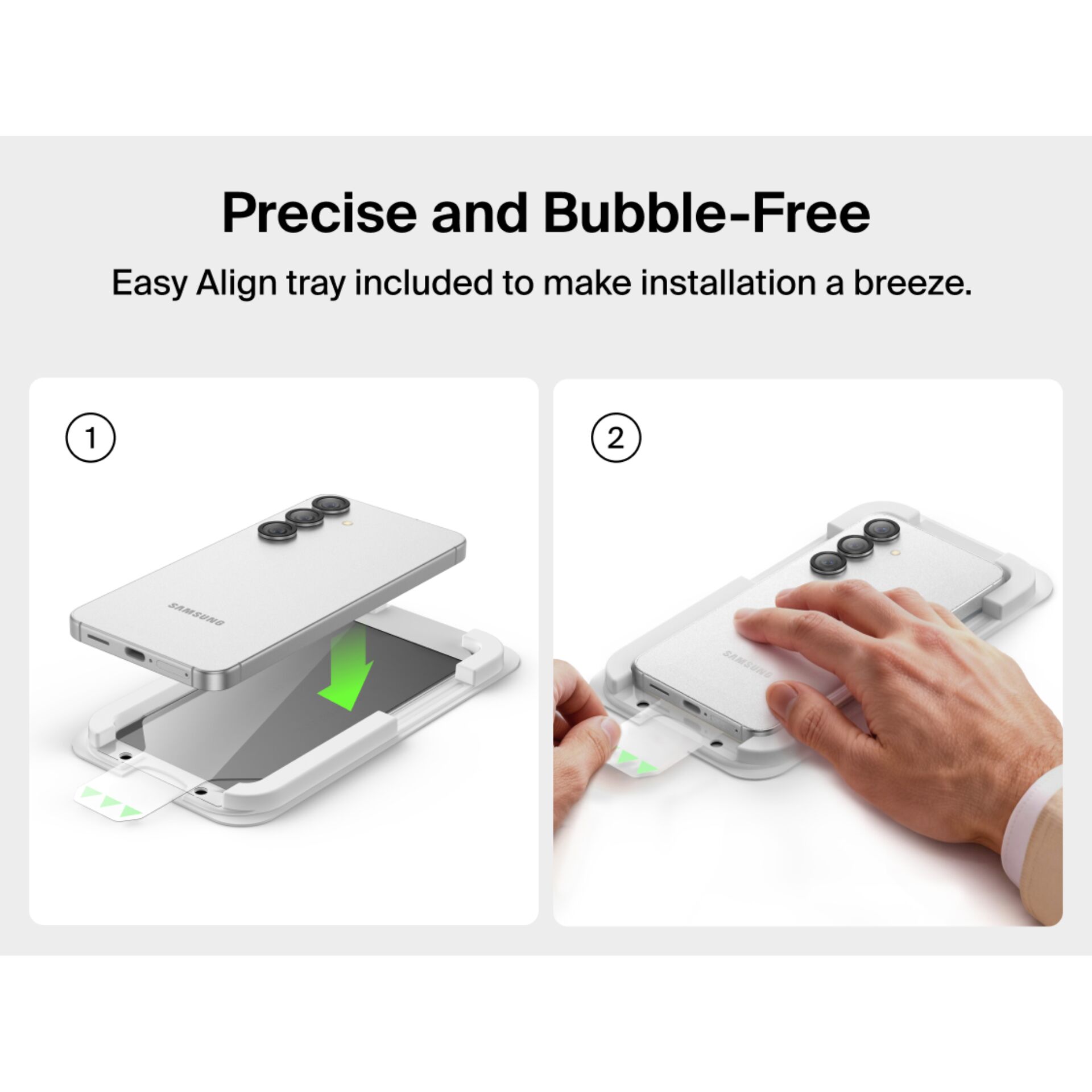 Precise and Bubble-Free

Easy Align tray included to make installation a breeze.

1

SAMSUNG

2

SAMSUNG