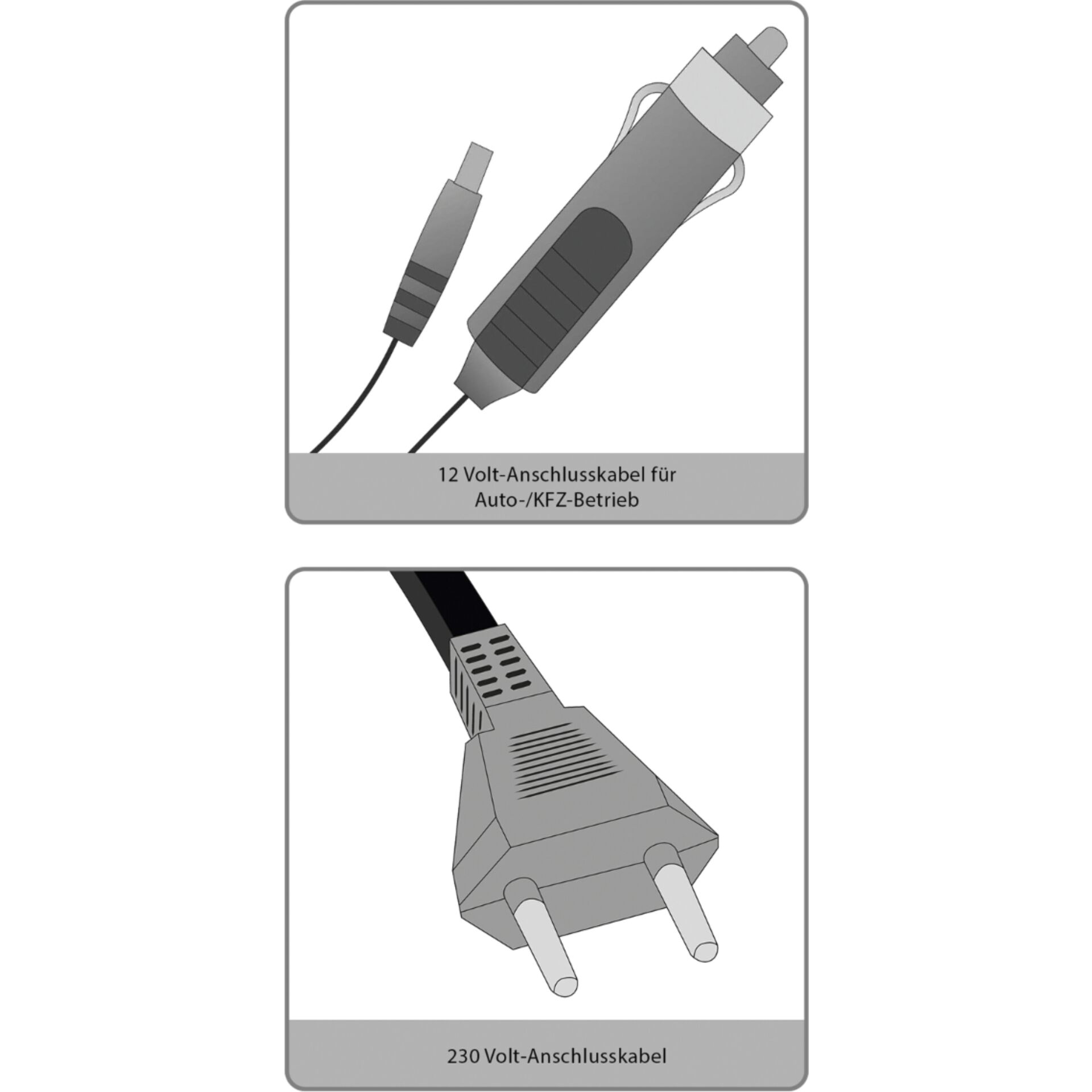 12 Volt-Anschlusskabel für Auto-/KFZ-Betrieb

230 Volt-Anschlusskabel