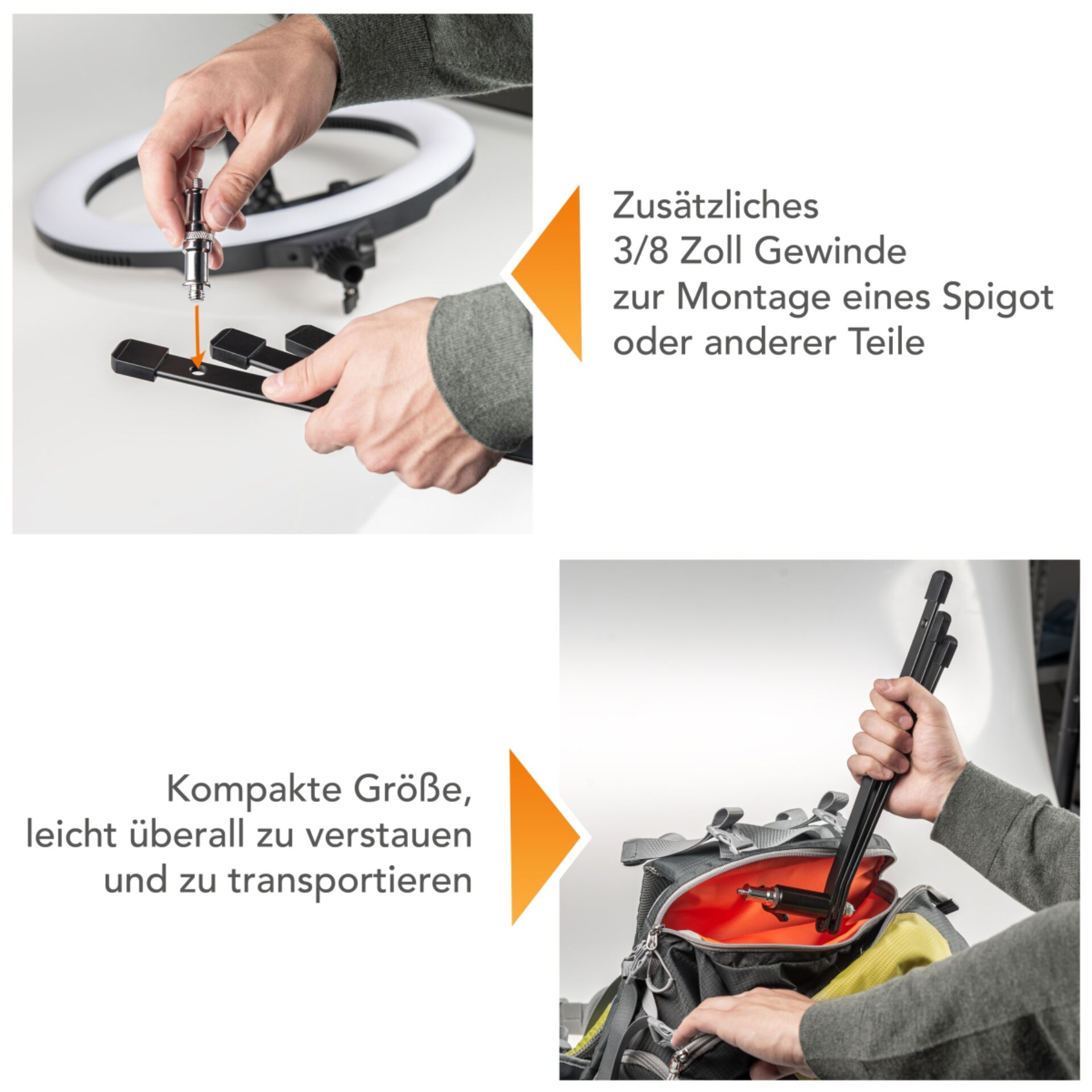 Zusätzliches
3/8 Zoll Gewinde
zur Montage eines Spigot
oder anderer Teile

Kompakte Größe,
leicht überall zu verstauen
und zu transportieren