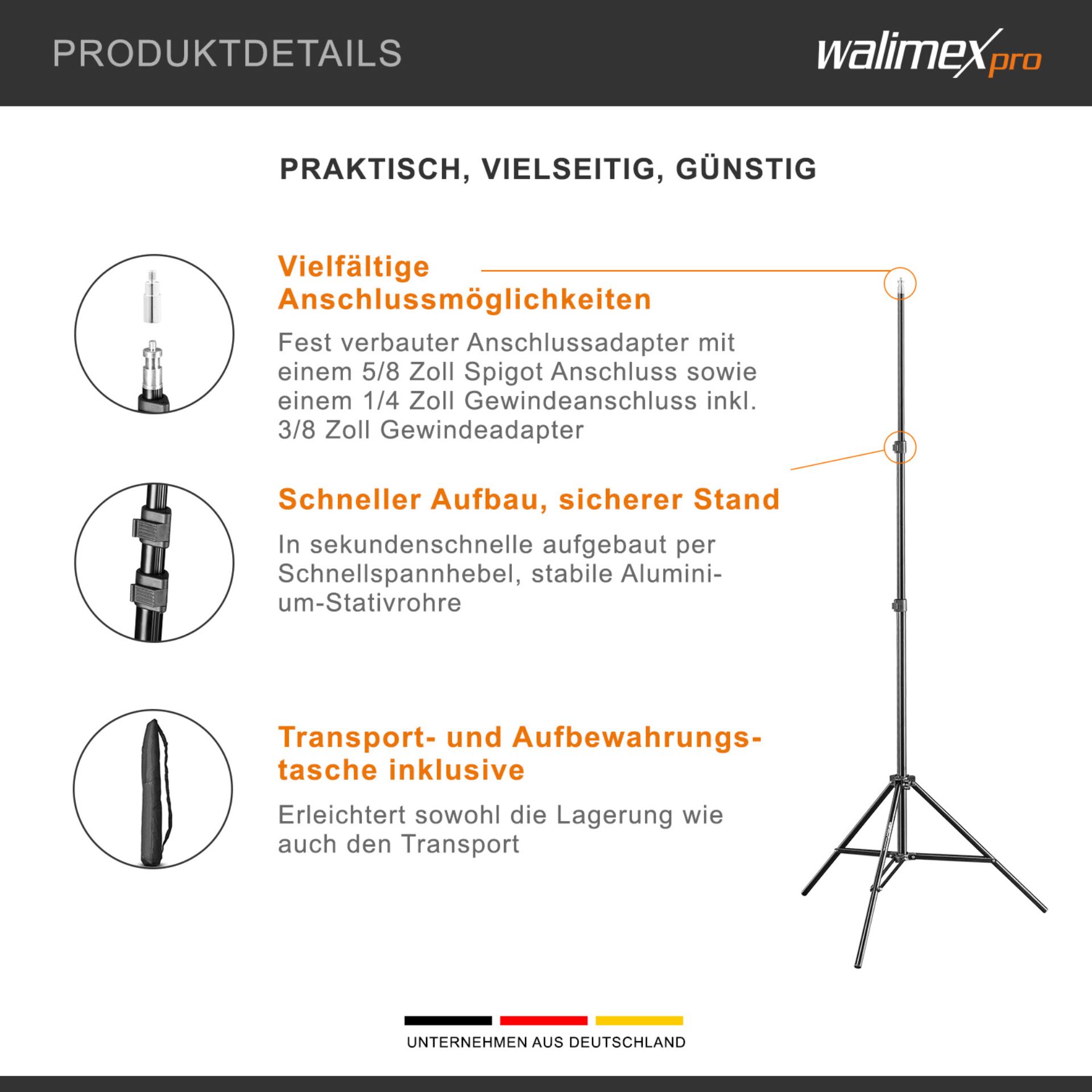 PRODUKTDETAILS

walimex pro

PRAKTISCH, VIELSEITIG, GÜNSTIG

Vielfältige Anschlussmöglichkeiten

Fest verbauter Anschlussadapter mit einem 5/8 Zoll Spigot Anschluss sowie einem 1/4 Zoll Gewindeanschluss inkl. 3/8 Zoll Gewindeadapter

Schneller Aufbau, sicherer Stand

In sekundenschnelle aufgebaut per Schnellspannhebel, stabile Aluminium-Stativrohre

Transport- und Aufbewahrungstasche inklusive

Erleichtert sowohl die Lagerung wie auch den Transport

UNTERNEHMEN AUS DEUTSCHLAND