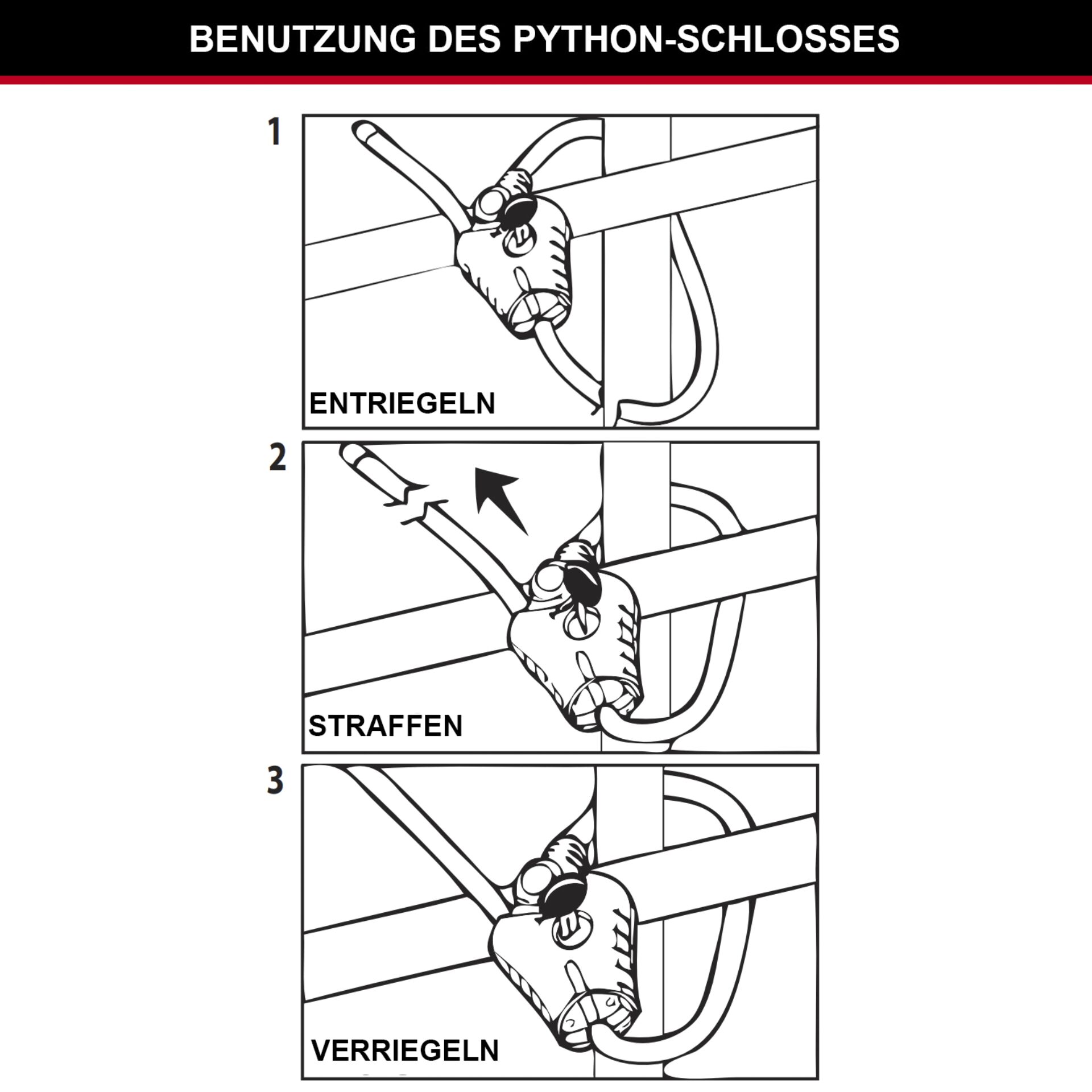 BENUTZUNG DES PYTHON-SCHLOSSES

1

ENTRIEGELN

2

STRAFFEN

3

VERRIEGELN