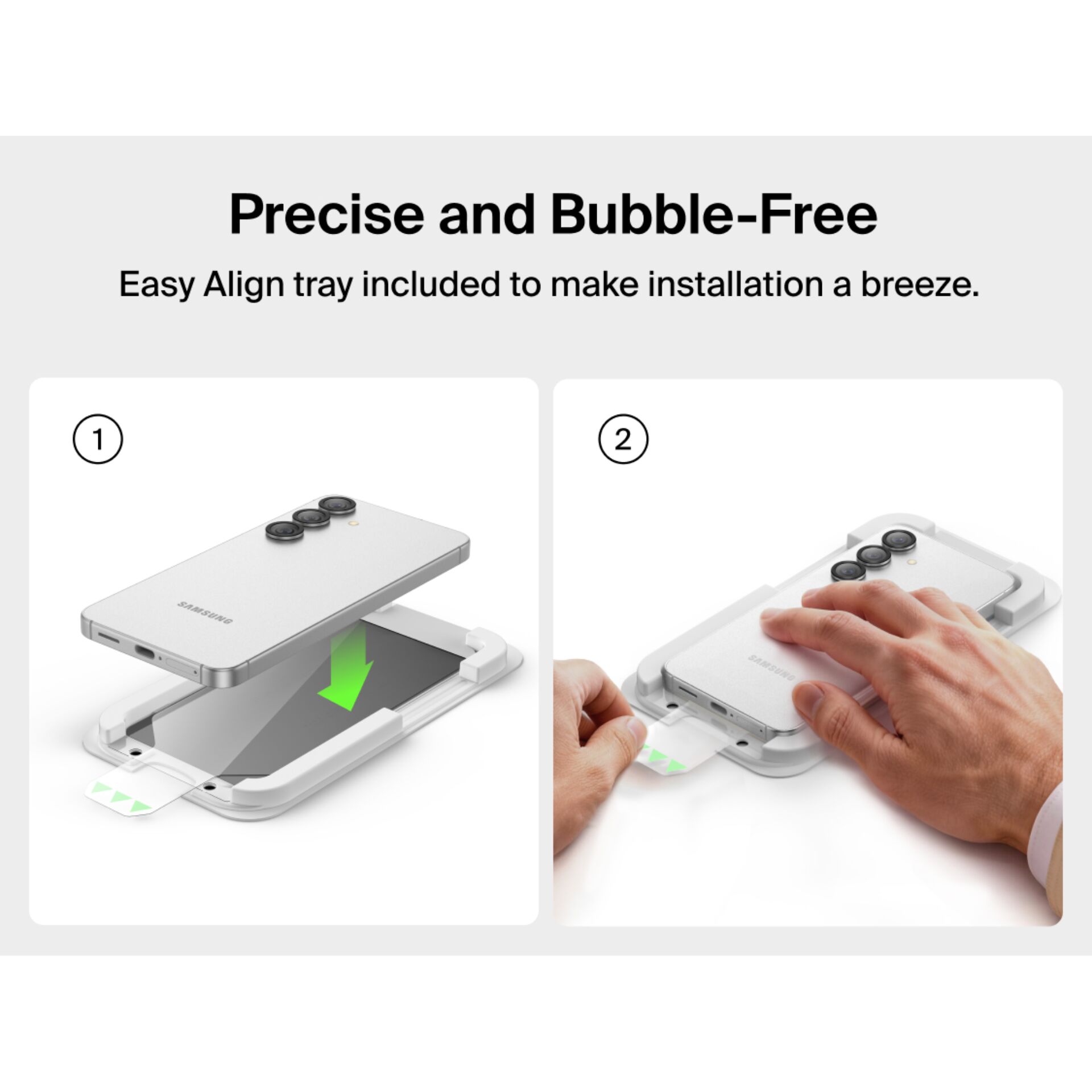 Precise and Bubble-Free

Easy Align tray included to make installation a breeze.

1

SAMSUNG

2

SAMSUNG