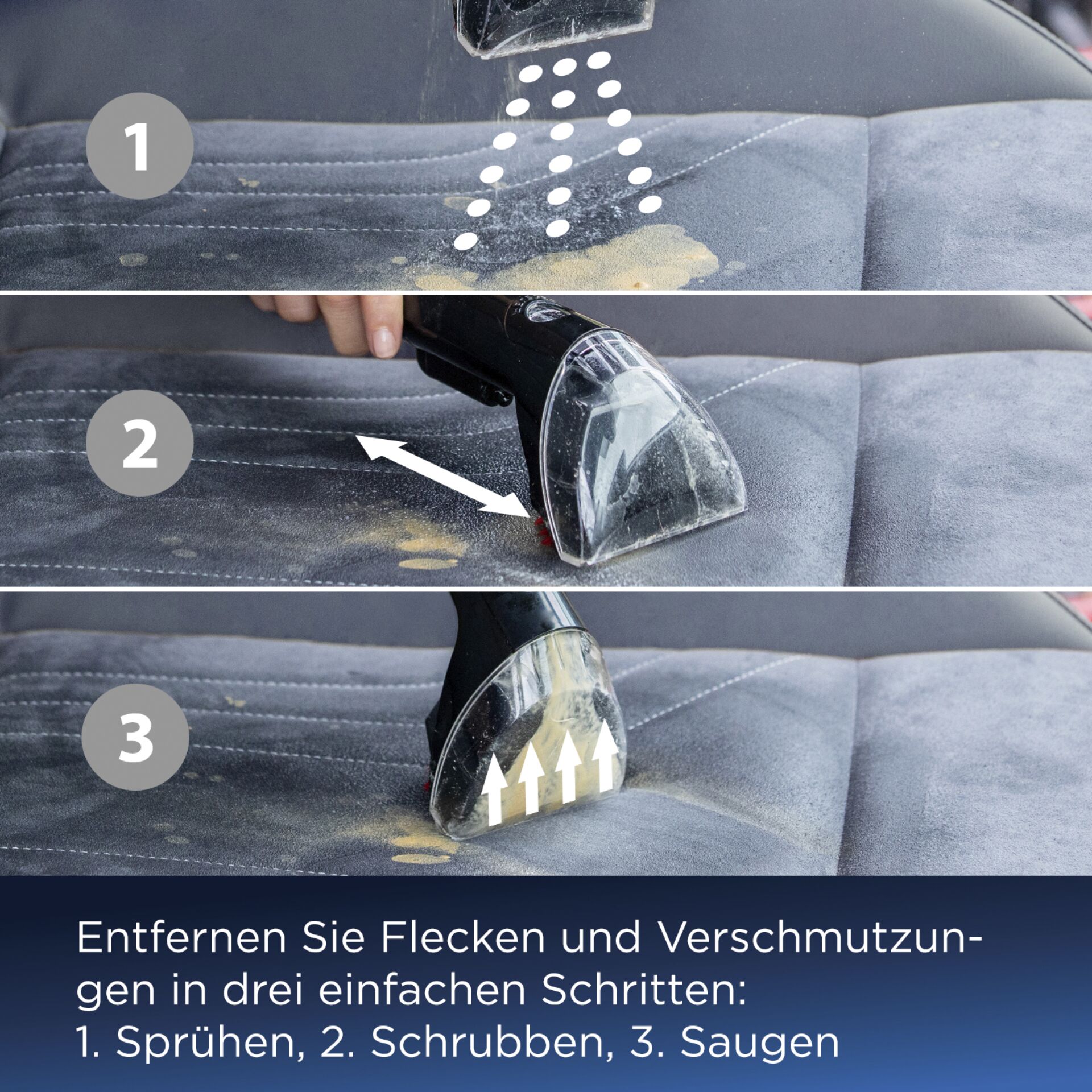 1

2

3

Entfernen Sie Flecken und Verschmutzungen in drei einfachen Schritten:
1. Sprühen, 2. Schrubben, 3. Saugen