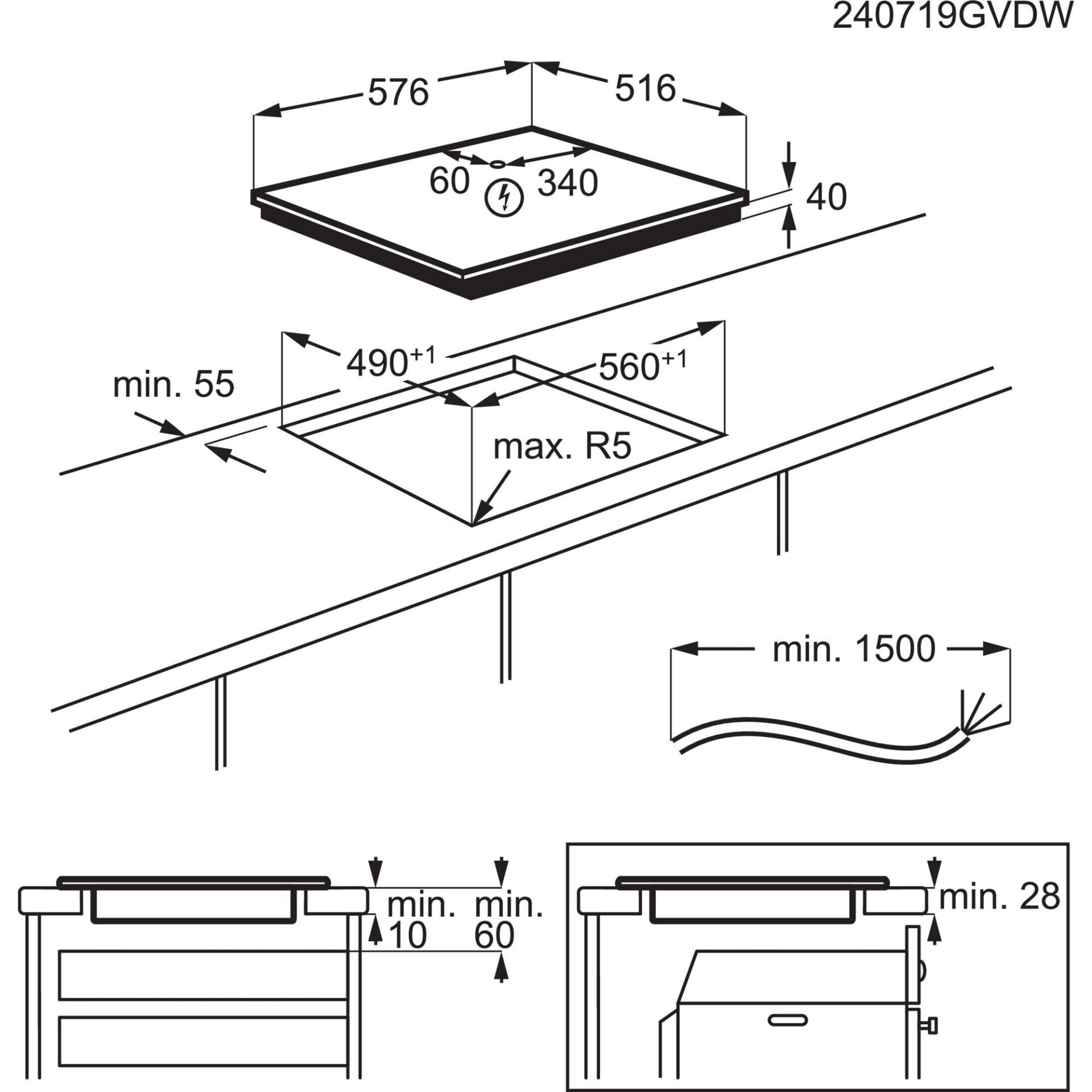 240719GVDW

576

516

60

340

40

$490^{+1}$

$560^{+1}$

min. 55

max. R5

min. 1500

min. 10

min. 60

min. 28