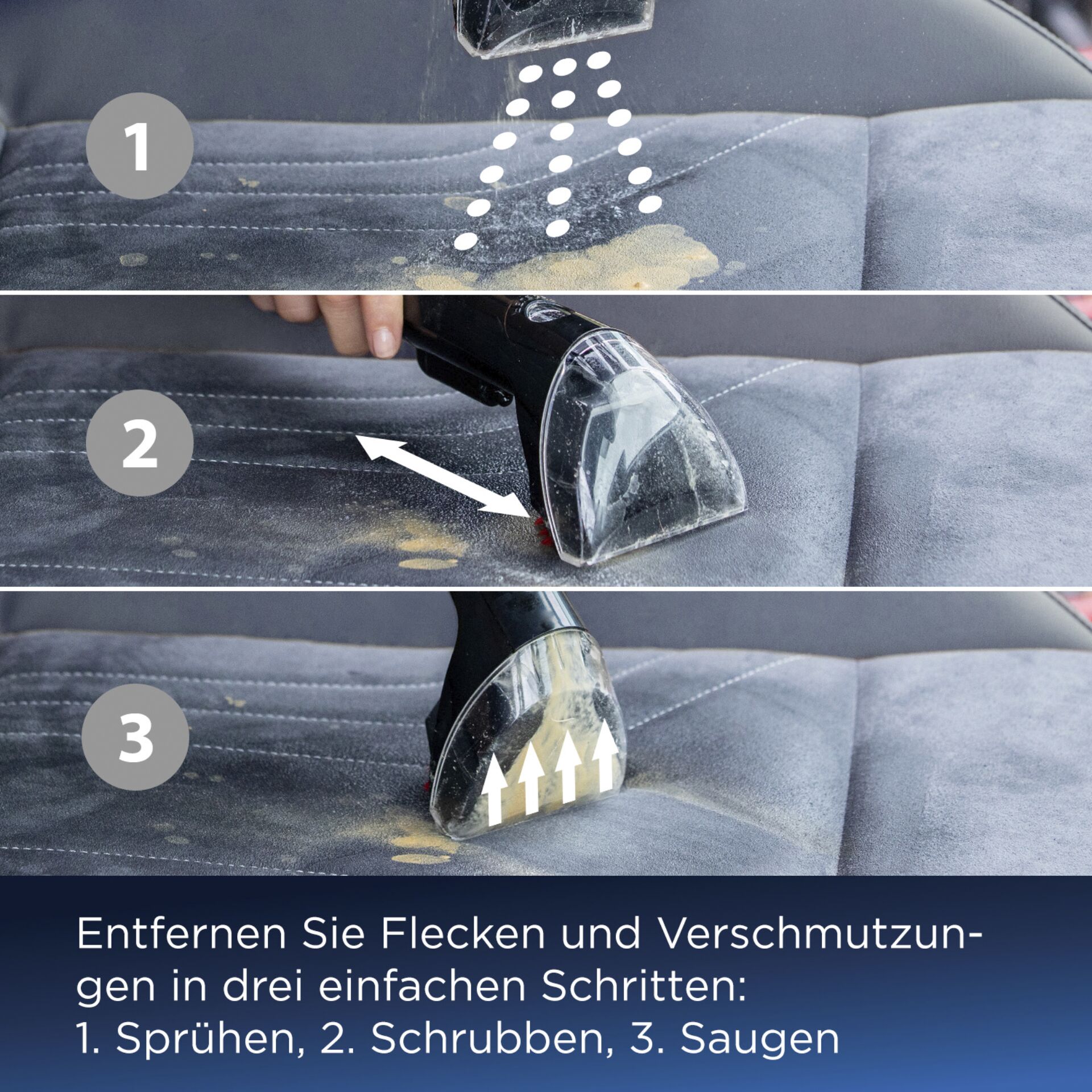 1

2

3

Entfernen Sie Flecken und Verschmutzungen in drei einfachen Schritten:
1. Sprühen, 2. Schrubben, 3. Saugen