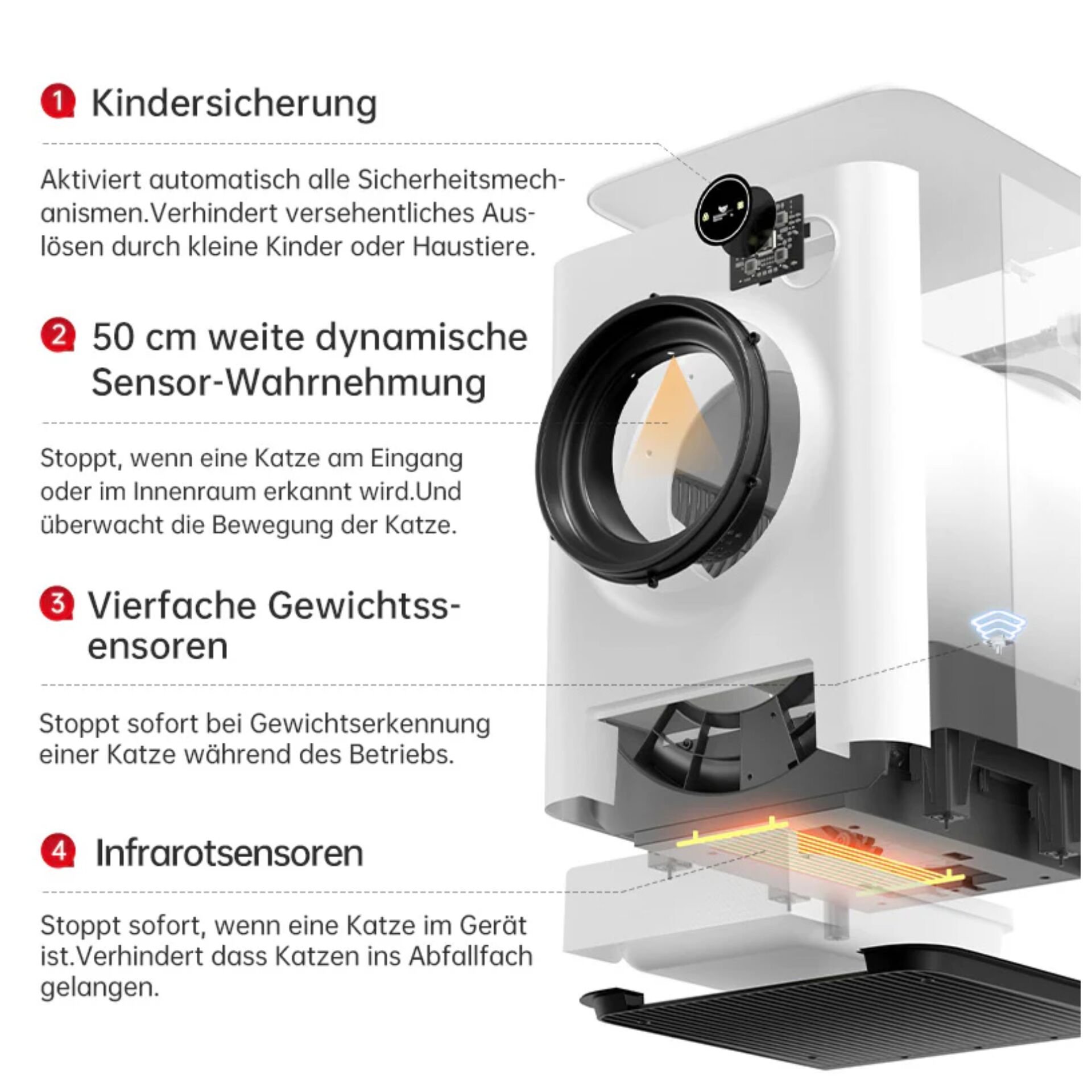 1 Kindersicherung

Aktiviert automatisch alle Sicherheitsmechanismen.Verhindert versehentliches Auslösen durch kleine Kinder oder Haustiere.

2 50 cm weite dynamische Sensor-Wahrnehmung

Stoppt, wenn eine Katze am Eingang oder im Innenraum erkannt wird.Und überwacht die Bewegung der Katze.

3 Vierfache Gewichtssensoren

Stoppt sofort bei Gewichtserkennung einer Katze während des Betriebs.

4 Infrarotsensoren

Stoppt sofort, wenn eine Katze im Gerät ist.Verhindert dass Katzen ins Abfallfach gelangen.