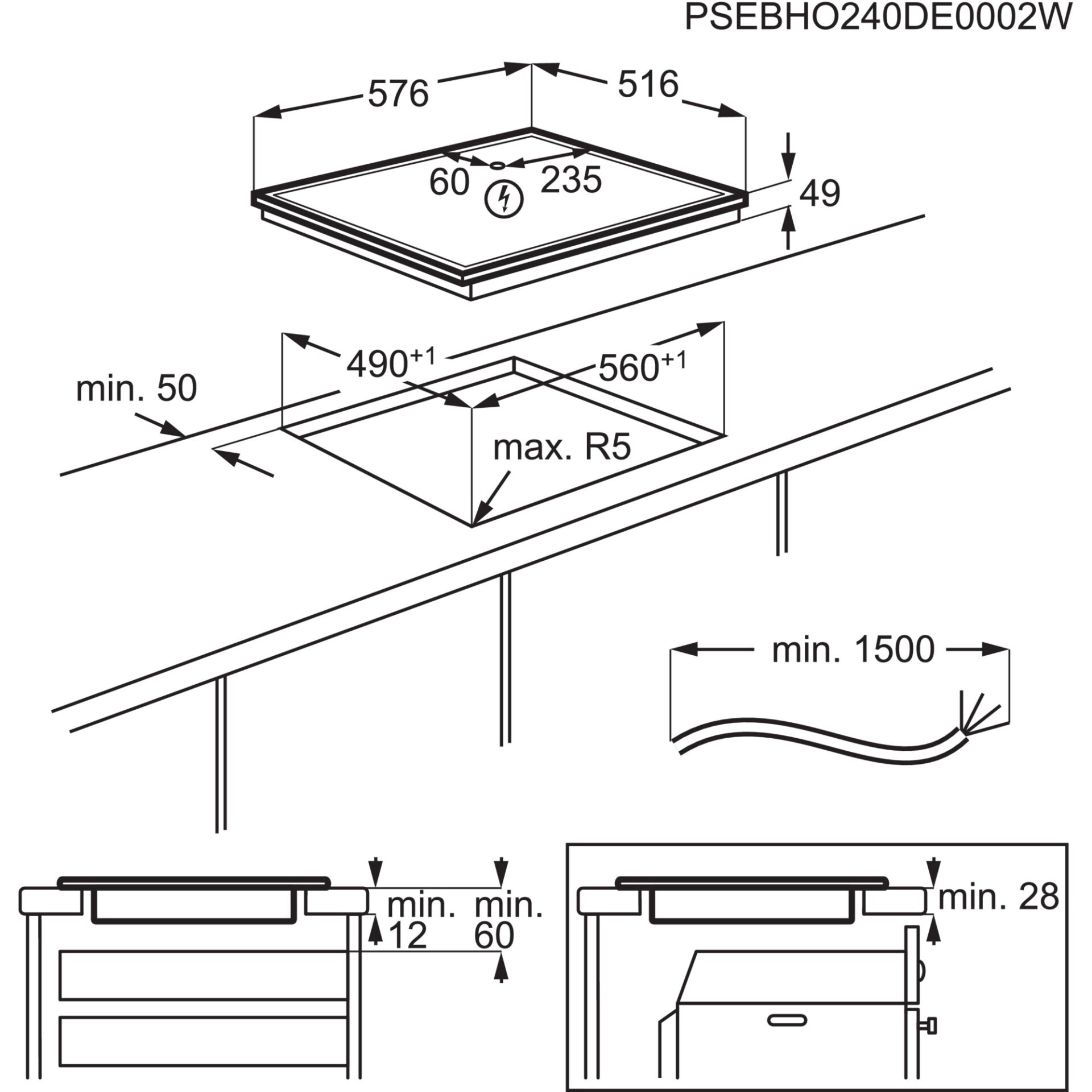 PSEBHO240DE0002W

576

516

60

235

49

$490^{+1}$

$560^{+1}$

min. 50

max. R5

min. 1500

min.
12

min.
60

min. 28