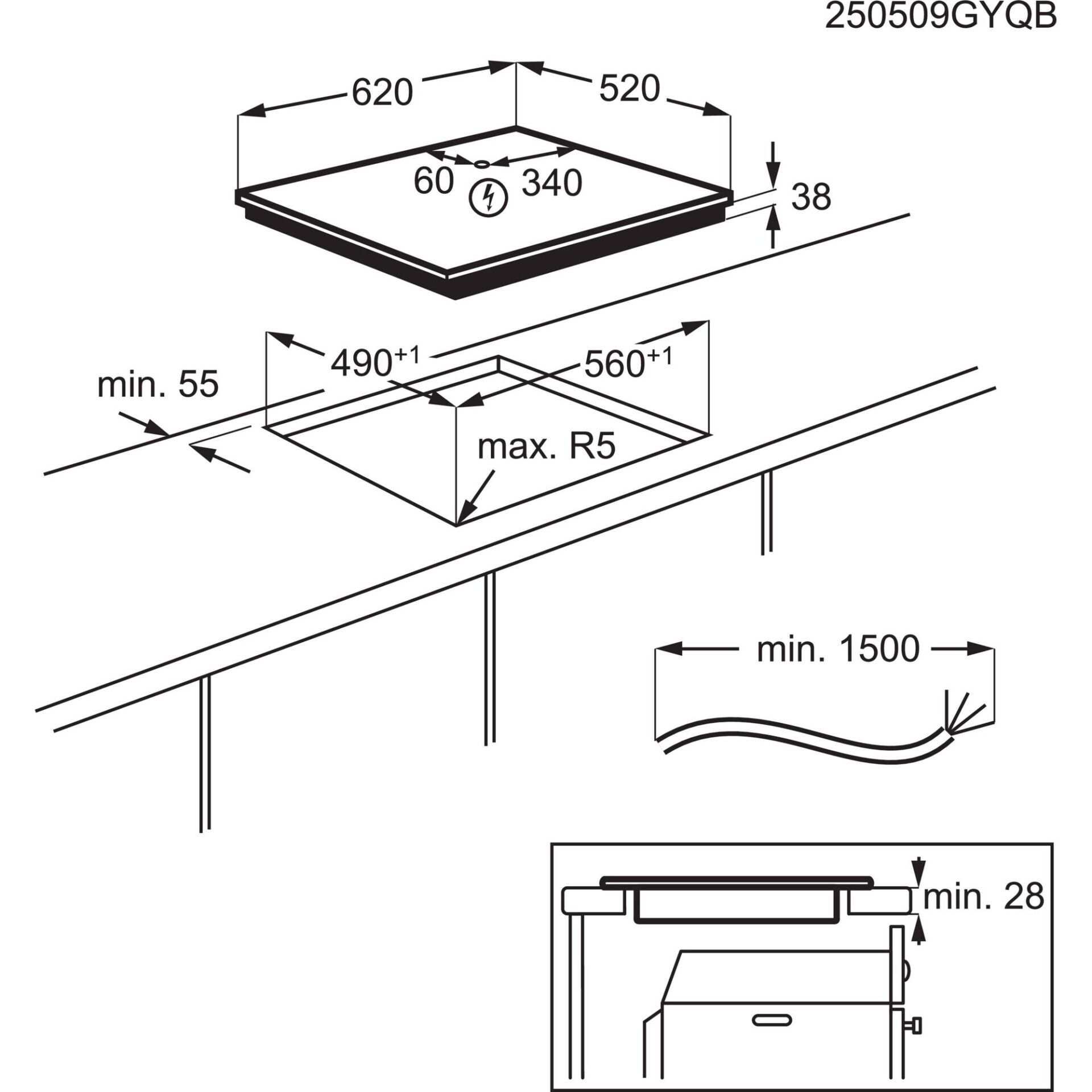 250509GYQB

620

520

60

340

38

$490^{+1}$

$560^{+1}$

min. 55

max. R5

min. 1500

min. 28