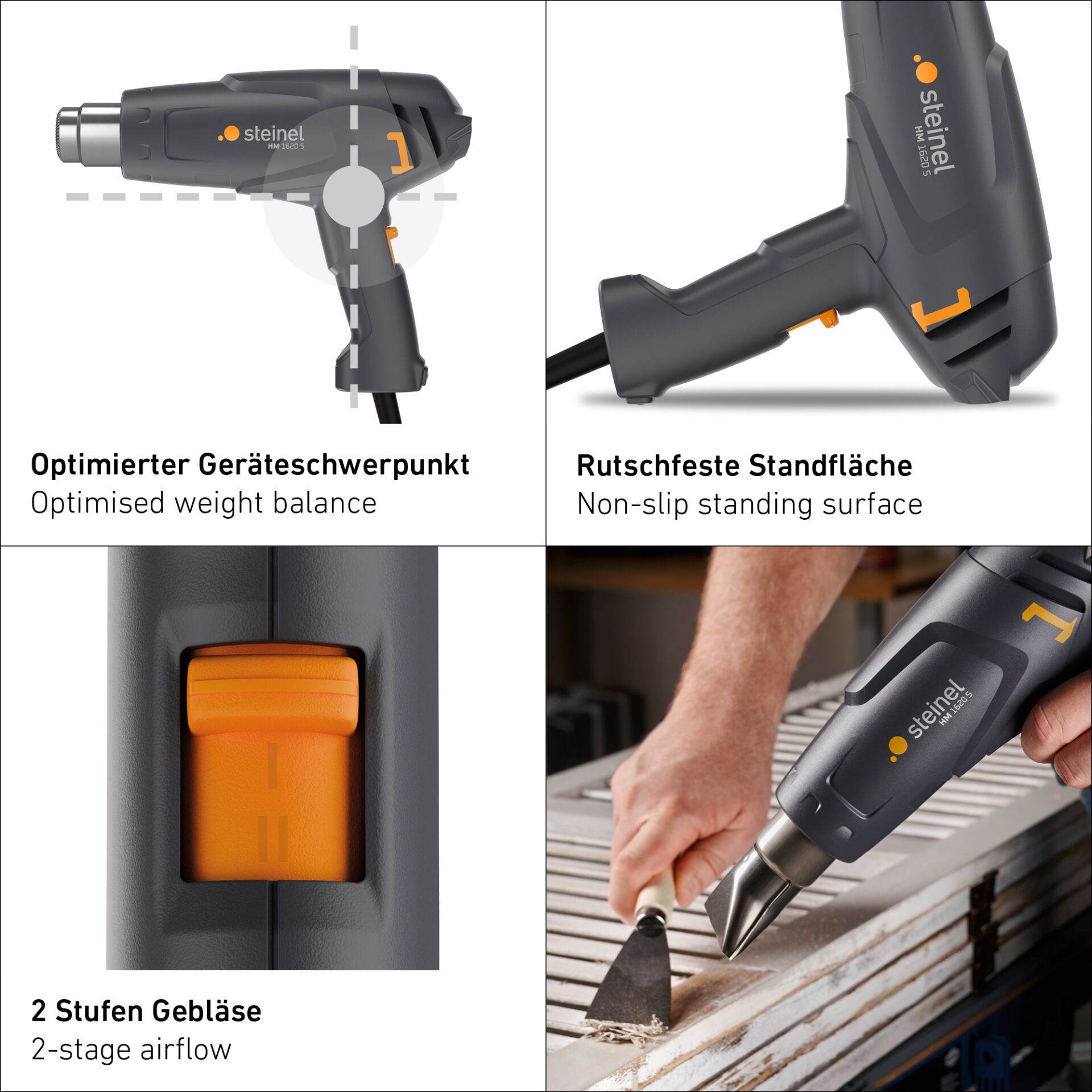 steinel
HM 1620 S

Optimierter Geräteschwerpunkt
Optimised weight balance

steinel
HM 1620 S

Rutschfeste Standfläche
Non-slip standing surface

I
II

2 Stufen Gebläse
2-stage airflow

steinel
HM 1620 S